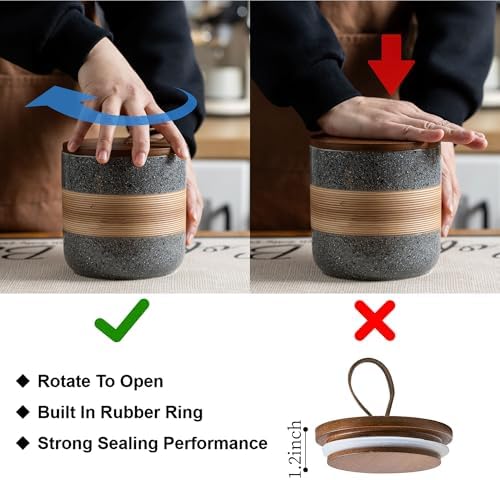 ◆ Rotate To Open

◆ Built In Rubber Ring

◆ Strong Sealing Performance

1.2inch