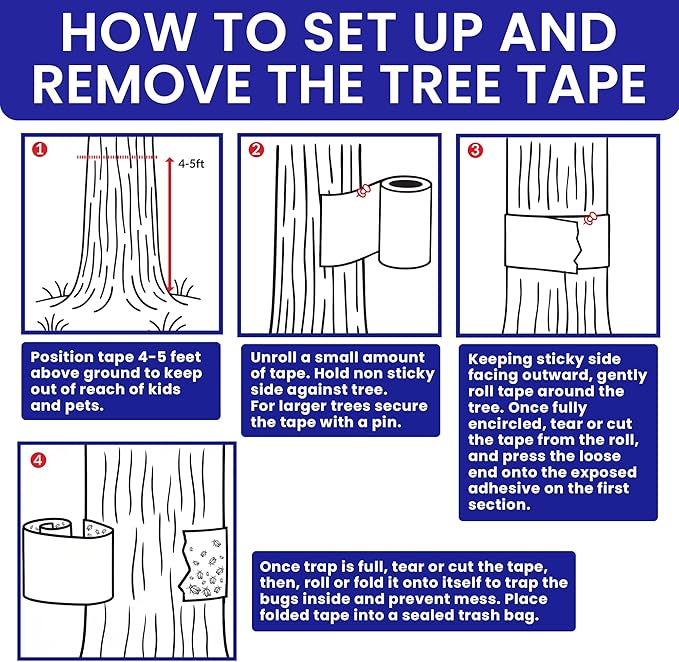 HOW TO SET UP AND REMOVE THE TREE TAPE

1

4-5ft

Position tape 4-5 feet above ground to keep out of reach of kids and pets.

2

Unroll a small amount of tape. Hold non sticky side against tree.
For larger trees secure the tape with a pin.

3

Keeping sticky side facing outward, gently roll tape around the tree. Once fully encircled, tear or cut the tape from the roll, and press the loose end onto the exposed adhesive on the first section.

4

Once trap is full, tear or cut the tape, then, roll or fold it onto itself to trap the bugs inside and prevent mess. Place folded tape into a sealed trash bag.